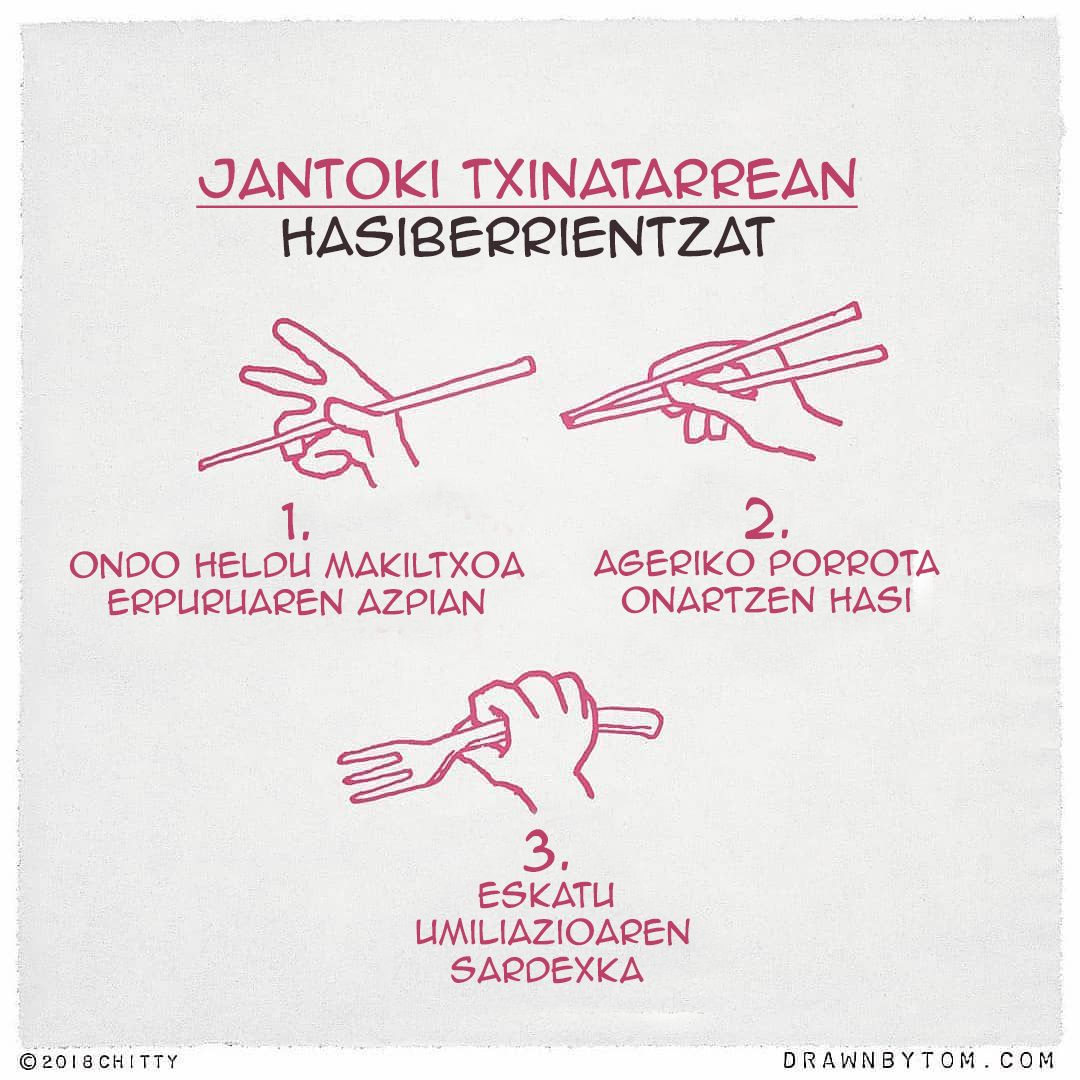 JANTOKI TXINATARREAN
HASIBERRIENTZAT

1.
ONDO HELDU MAKILTXOA ERPURUAREN AZPIAN

2.
AGERIKO PORROTA ONARTZEN HASI

3.
ESKATU UMILIAZIOAREN SARDEXKA

©2018CHITTY

DRAWNBYTOM.COM